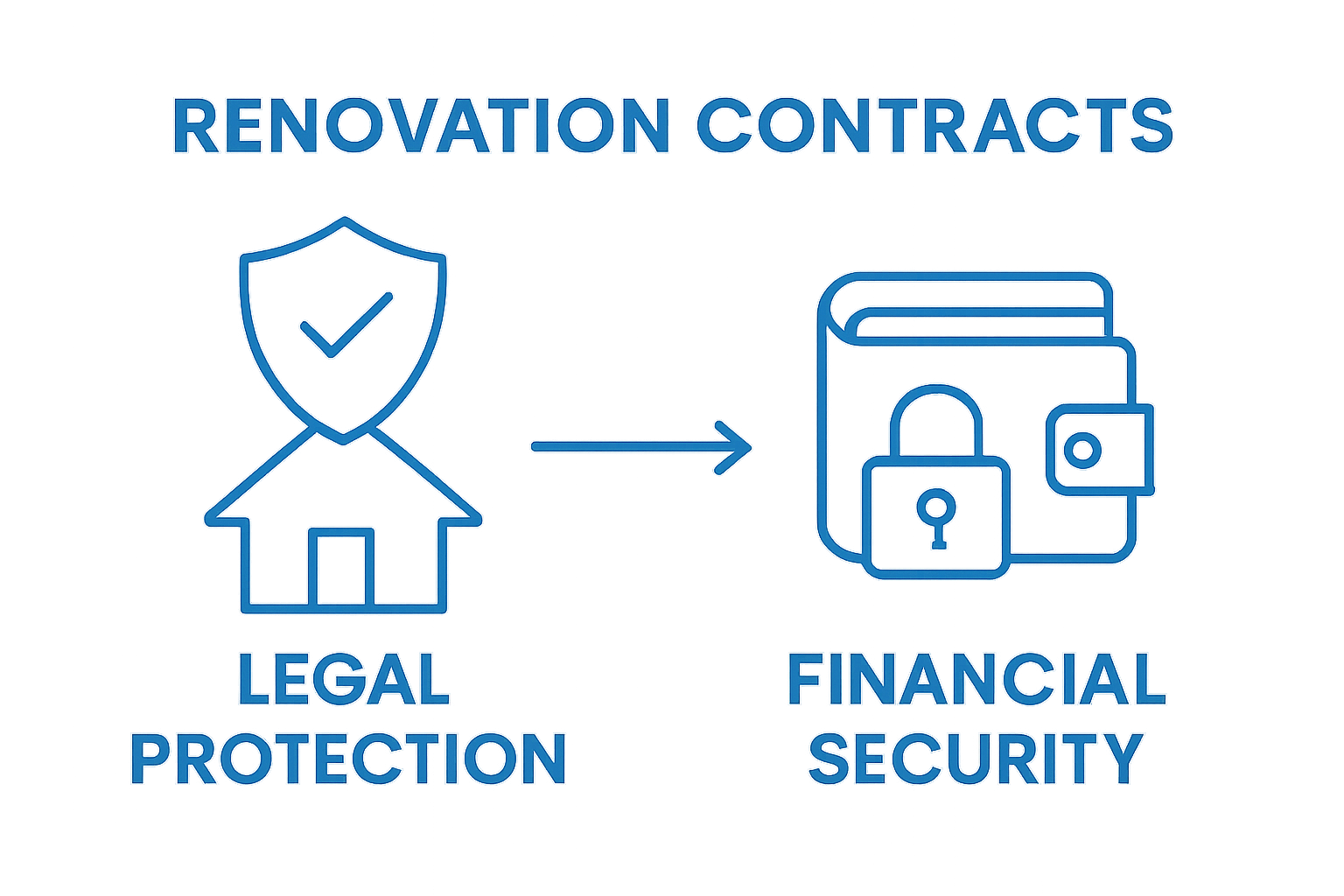 RENOVATION CONTRACTS

LEGAL PROTECTION

FINANCIAL SECURITY