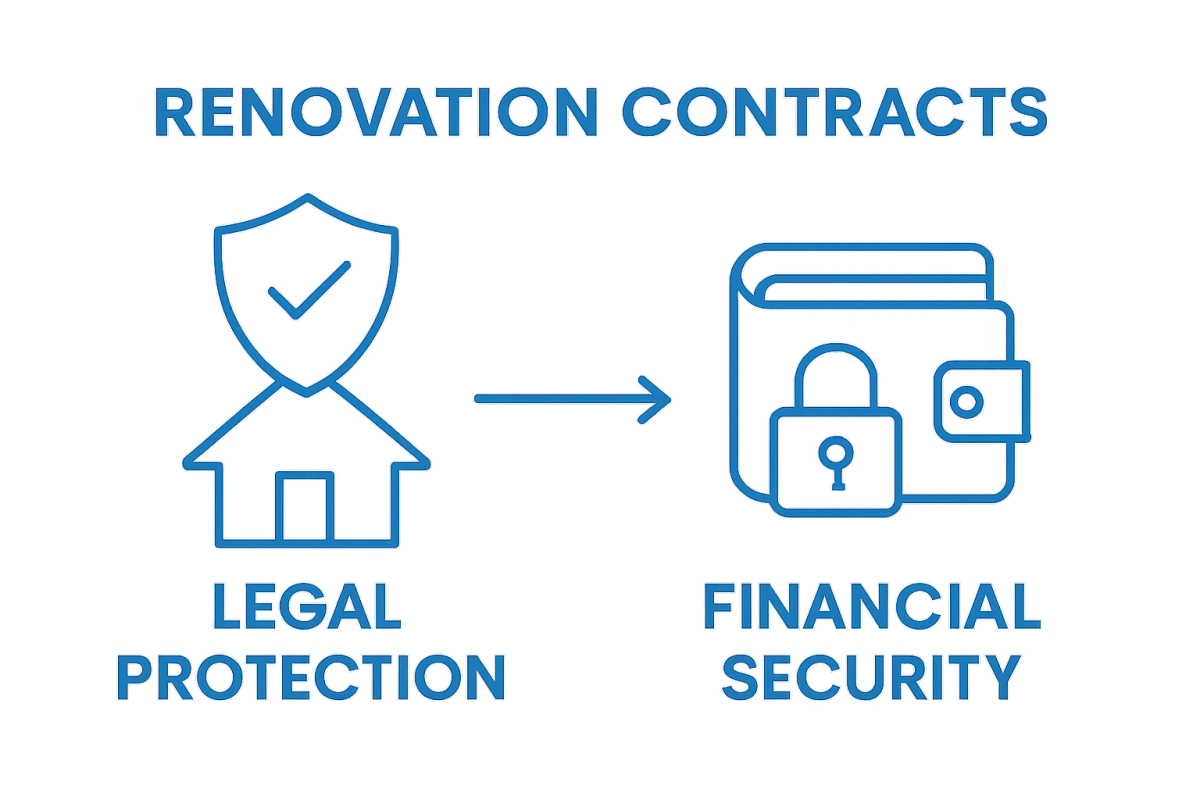 RENOVATION CONTRACTS

LEGAL PROTECTION

FINANCIAL SECURITY