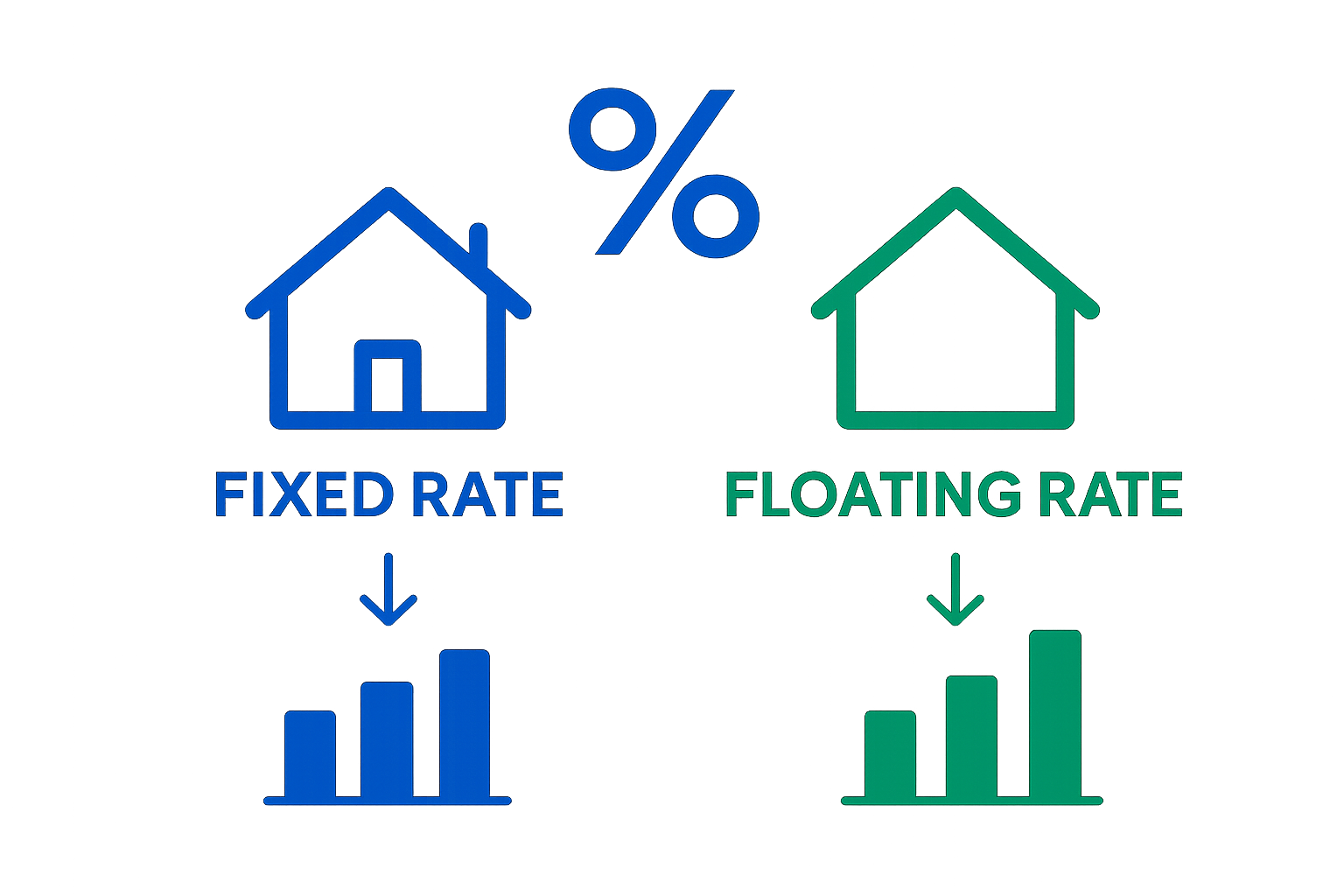 %

FIXED RATE

FLOATING RATE