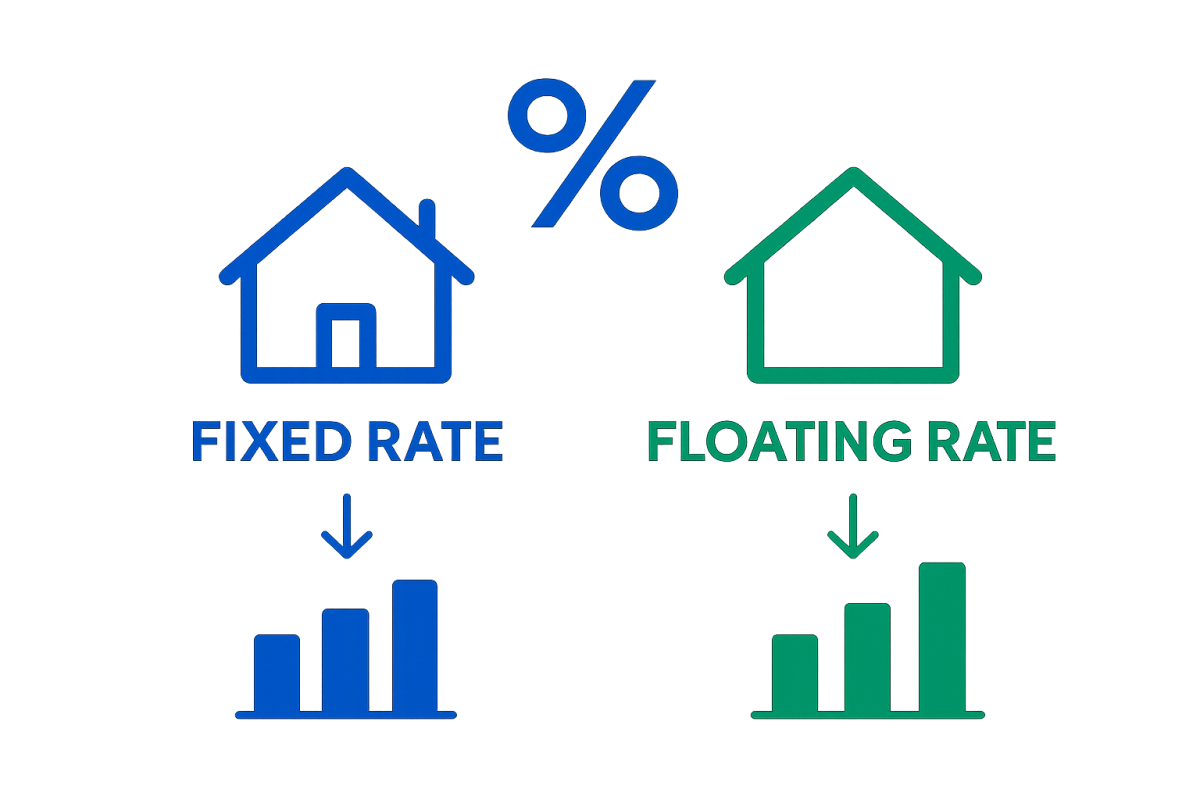 %

FIXED RATE

FLOATING RATE